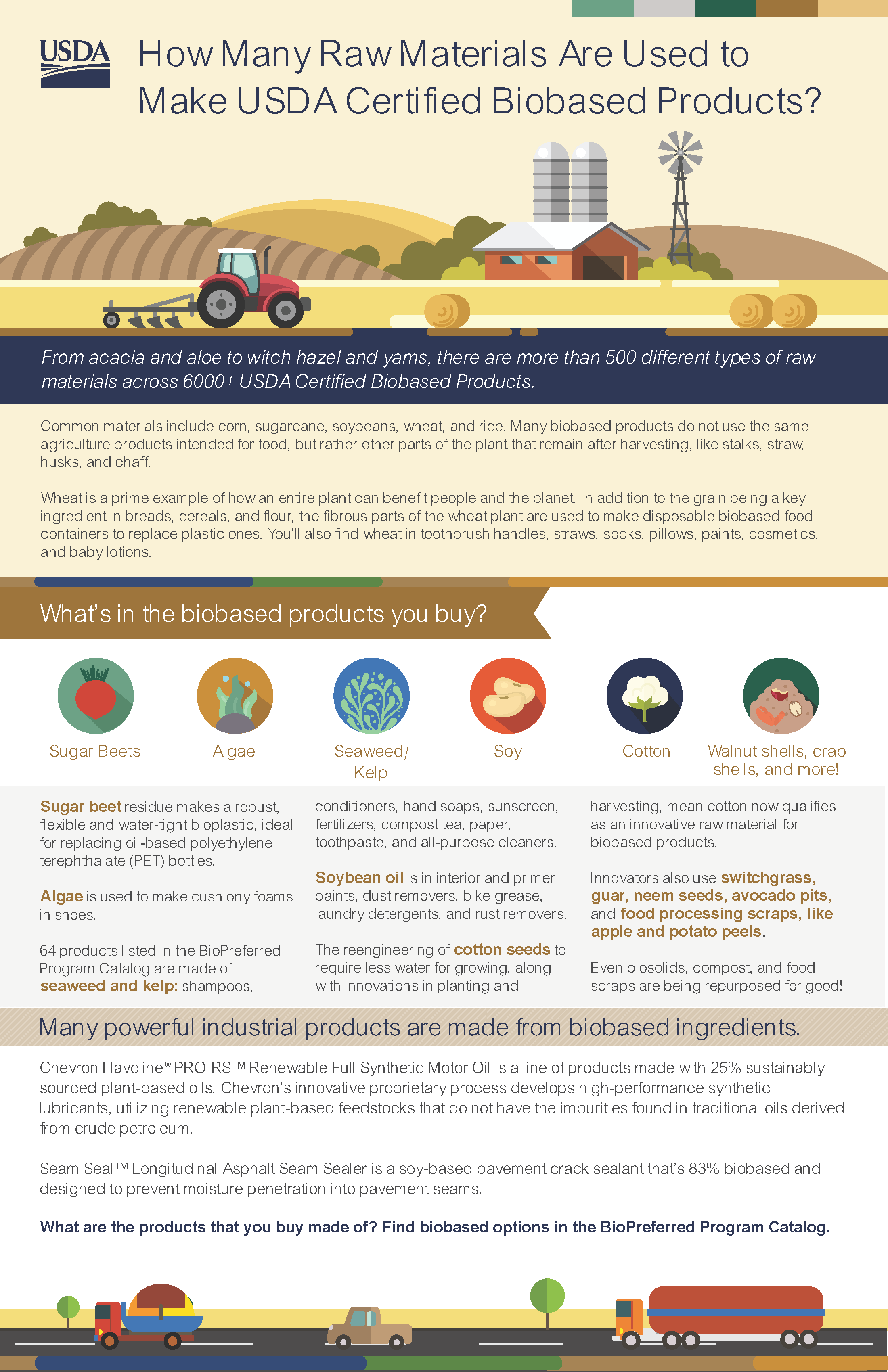 USDA

How Many Raw Materials Are Used to Make USDA Certified Biobased Products?

From acacia and aloe to witch hazel and yams, there are more than 500 different types of raw materials across 6000+ USDA Certified Biobased Products.

Common materials include corn, sugarcane, soybeans, wheat, and rice. Many biobased products do not use the same agriculture products intended for food, but rather other parts of the plant that remain after harvesting, like stalks, straw, husks, and chaff.

Wheat is a prime example of how an entire plant can benefit people and the planet. In addition to the grain being a key ingredient in breads, cereals, and flour, the fibrous parts of the wheat plant are used to make disposable biobased food containers to replace plastic ones. You'll also find wheat in toothbrush handles, straws, socks, pillows, paints, cosmetics, and baby lotions.

What's in the biobased products you buy?

Sugar Beets

Algae

Seaweed/ Kelp

Soy

Cotton

Walnut shells, crab shells, and more!

Sugar beet residue makes a robust, flexible and water-tight bioplastic, ideal for replacing oil-based polyethylene terephthalate (PET) bottles.

Algae is used to make cushiony foams in shoes.

64 products listed in the BioPreferred Program Catalog are made of seaweed and kelp: shampoos, conditioners, hand soaps, sunscreen, fertilizers, compost tea, paper, toothpaste, and all-purpose cleaners.

Soybean oil is in interior and primer paints, dust removers, bike grease, laundry detergents, and rust removers.

The reengineering of cotton seeds to require less water for growing, along with innovations in planting and harvesting, mean cotton now qualifies as an innovative raw material for biobased products.

Innovators also use switchgrass, guar, neem seeds, avocado pits, and food processing scraps, like apple and potato peels.

Even biosolids, compost, and food scraps are being repurposed for good!

Many powerful industrial products are made from biobased ingredients.

Chevron Havoline® PRO-RS™ Renewable Full Synthetic Motor Oil is a line of products made with 25% sustainably sourced plant-based oils. Chevron's innovative proprietary process develops high-performance synthetic lubricants, utilizing renewable plant-based feedstocks that do not have the impurities found in traditional oils derived from crude petroleum.

Seam Seal™ Longitudinal Asphalt Seam Sealer is a soy-based pavement crack sealant that's 83% biobased and designed to prevent moisture penetration into pavement seams.

What are the products that you buy made of? Find biobased options in the BioPreferred Program Catalog.